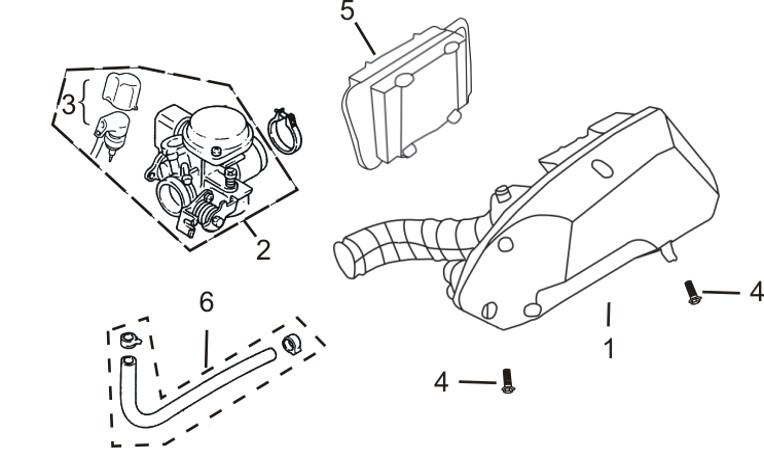 5
3
2
6
4
1
4